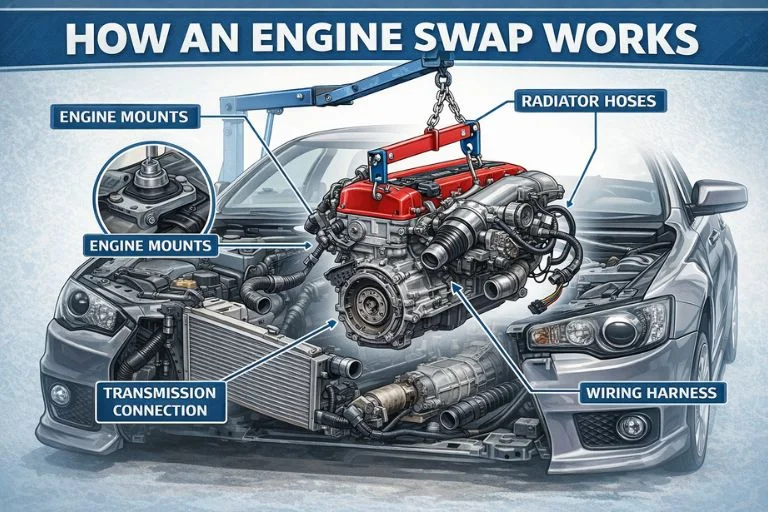 HOW AN ENGINE SWAP WORKS

ENGINE MOUNTS

RADIATOR HOSES

ENGINE MOUNTS

TRANSMISSION CONNECTION

WIRING HARNESS